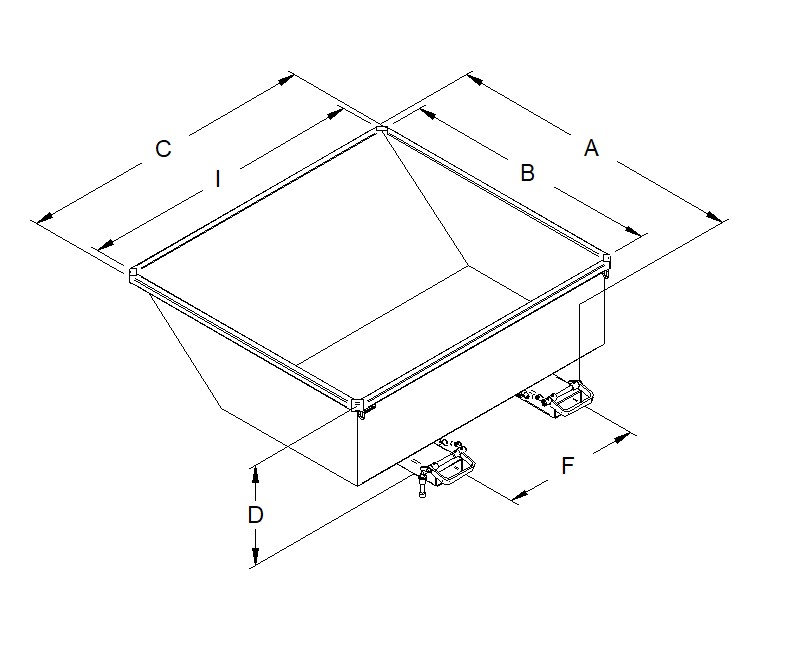 C
I
B
A
F
D